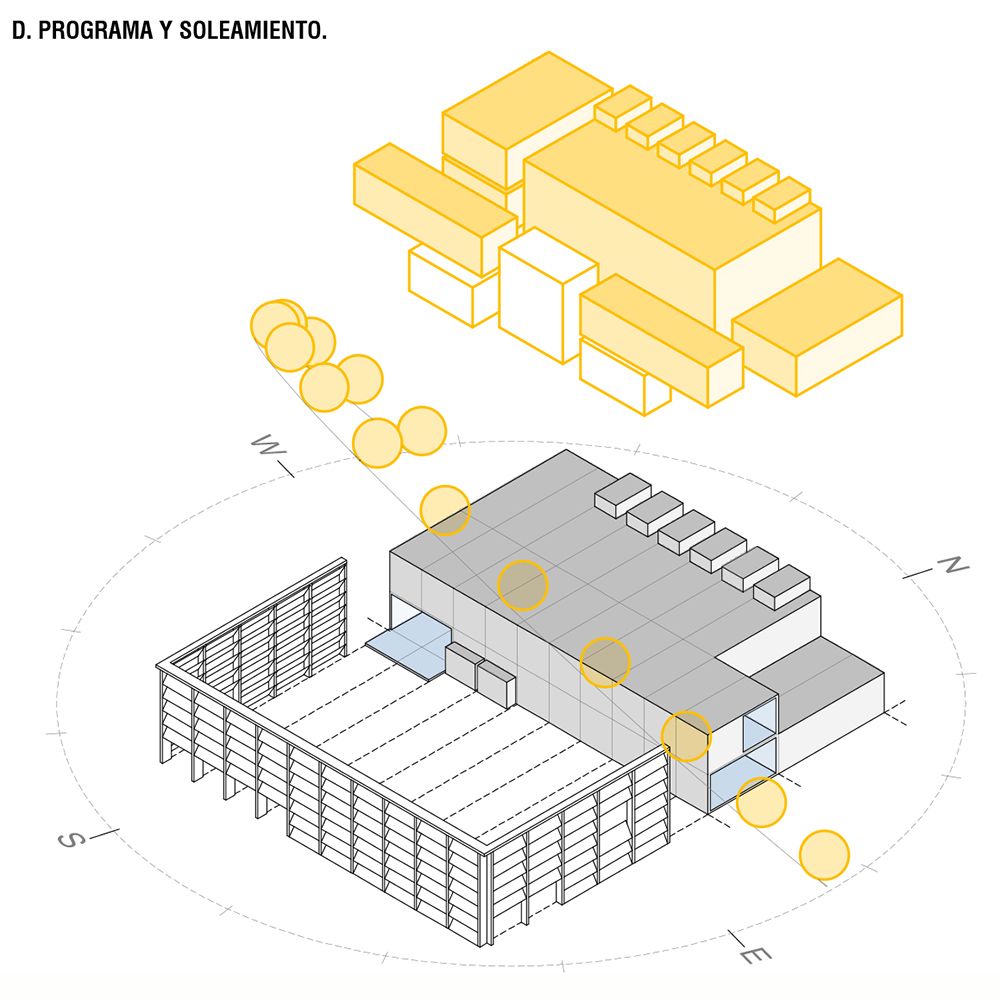 D. PROGRAMA Y SOLEAMIENTO.

W

N

S

E